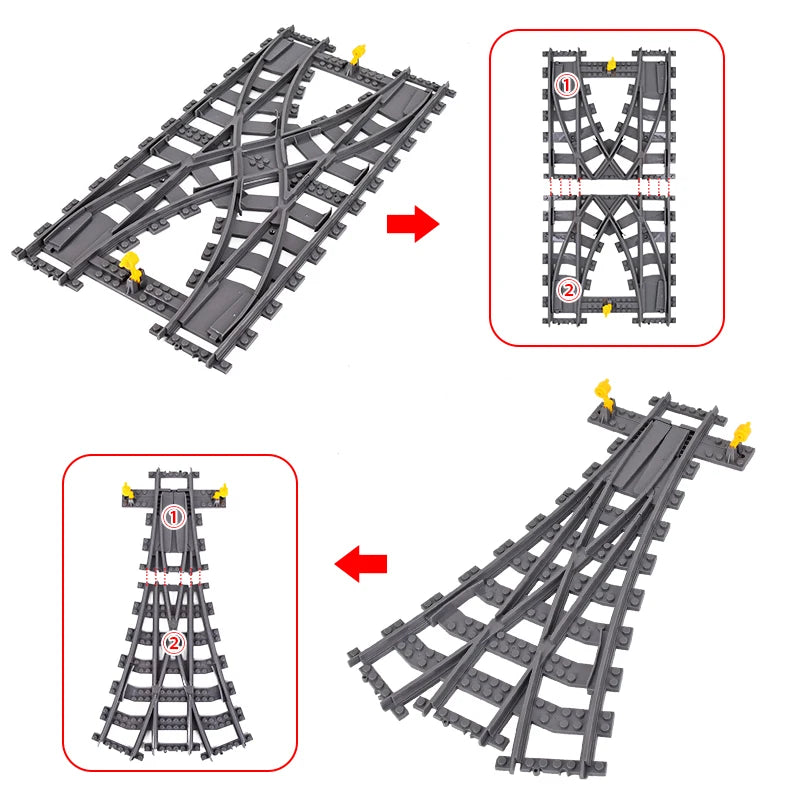 1
2
1
2