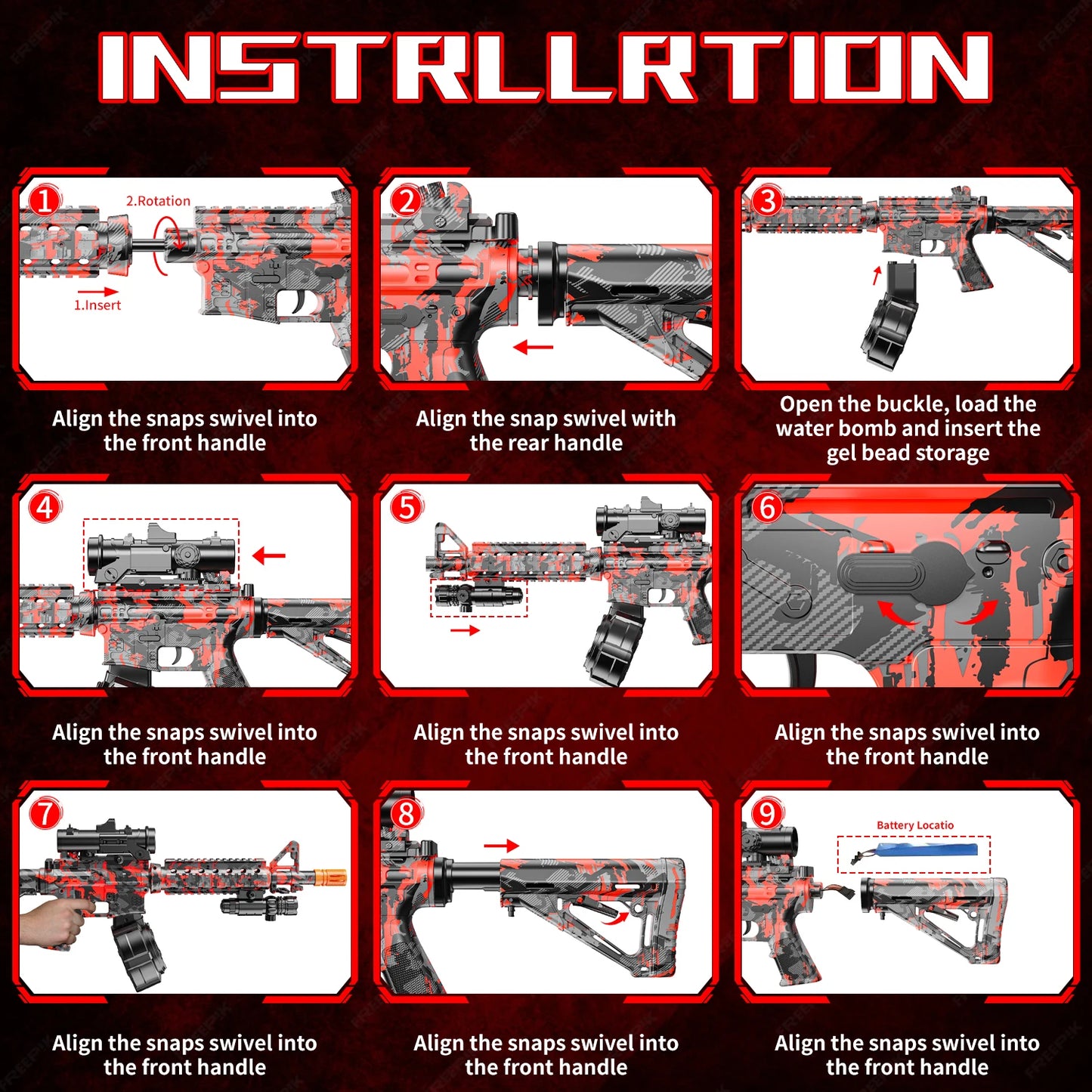 INSTALLATION

1
2.Rotation
1.Insert

Align the snaps swivel into the front handle

2

Align the snap swivel with the rear handle

3

Open the buckle, load the water bomb and insert the gel bead storage

4

Align the snaps swivel into the front handle

5

Align the snaps swivel into the front handle

6

Align the snaps swivel into the front handle

7

Align the snaps swivel into the front handle

8

Align the snaps swivel into the front handle

9
Battery Locatio

Align the snaps swivel into the front handle