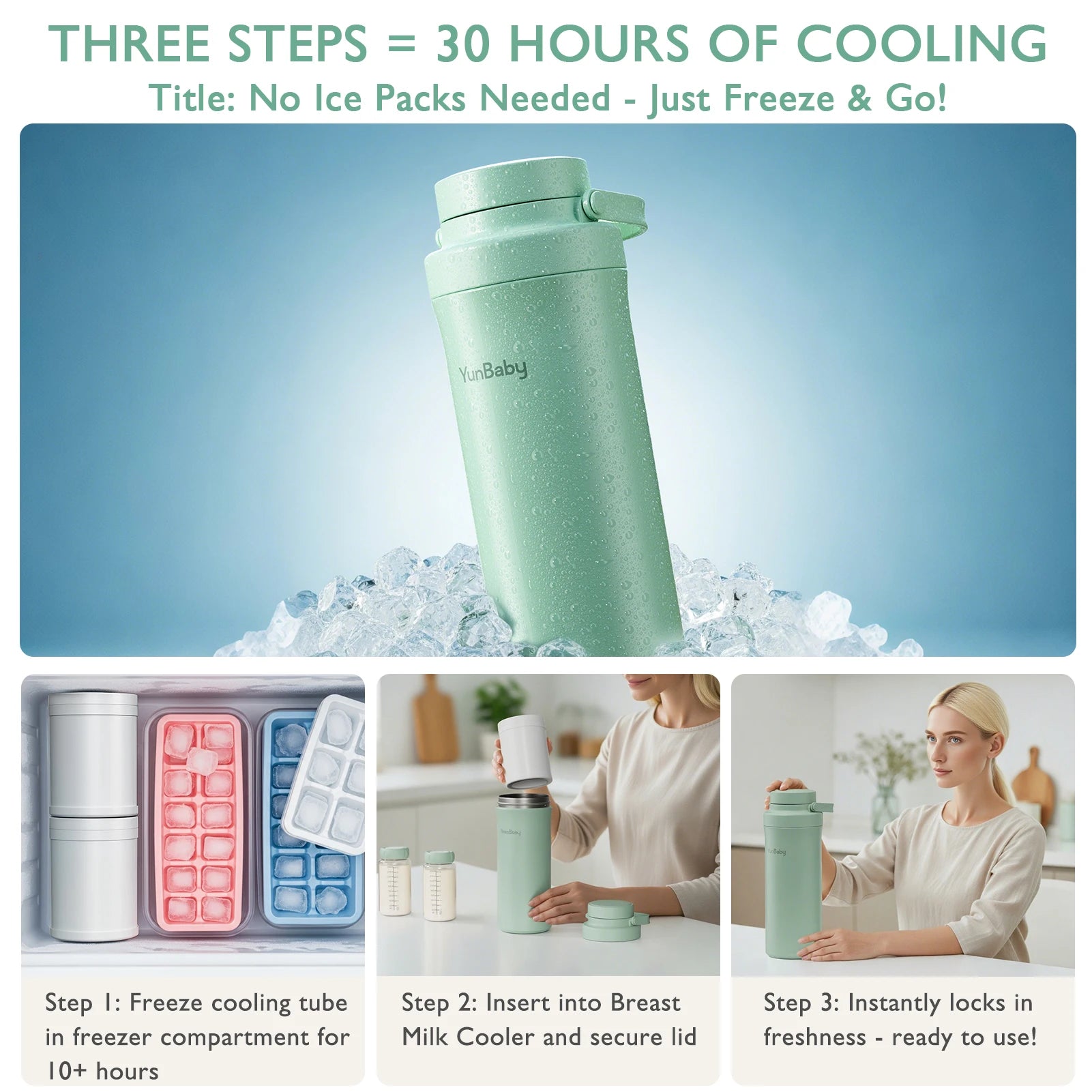 THREE STEPS = 30 HOURS OF COOLING

Title: No Ice Packs Needed - Just Freeze & Go!

YunBaby

YunBaby

YunBaby

Step 1: Freeze cooling tube in freezer compartment for 10+ hours

Step 2: Insert into Breast Milk Cooler and secure lid

Step 3: Instantly locks in freshness - ready to use!