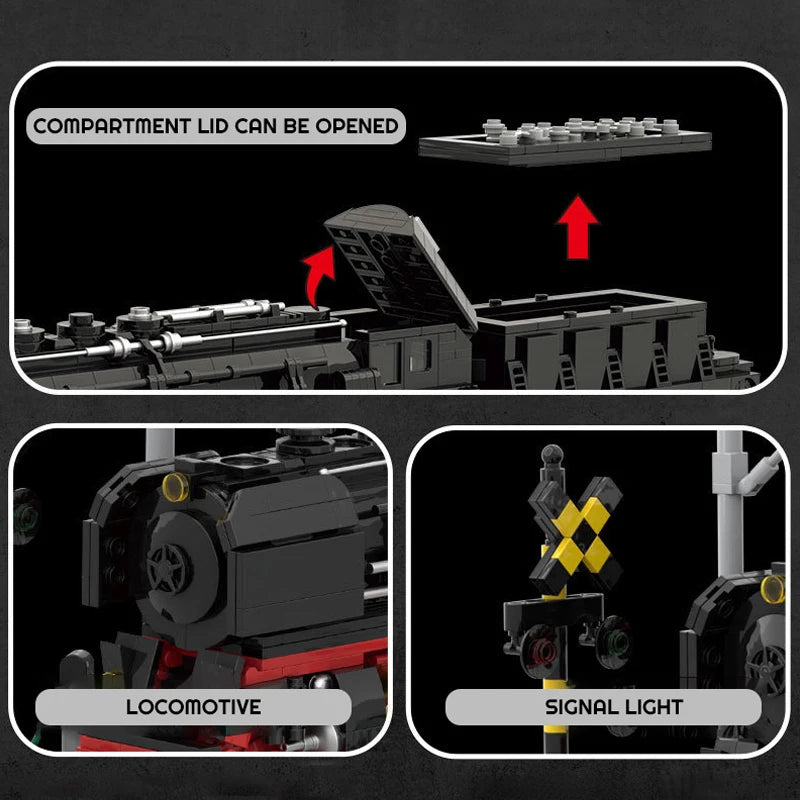 COMPARTMENT LID CAN BE OPENED

LOCOMOTIVE

SIGNAL LIGHT